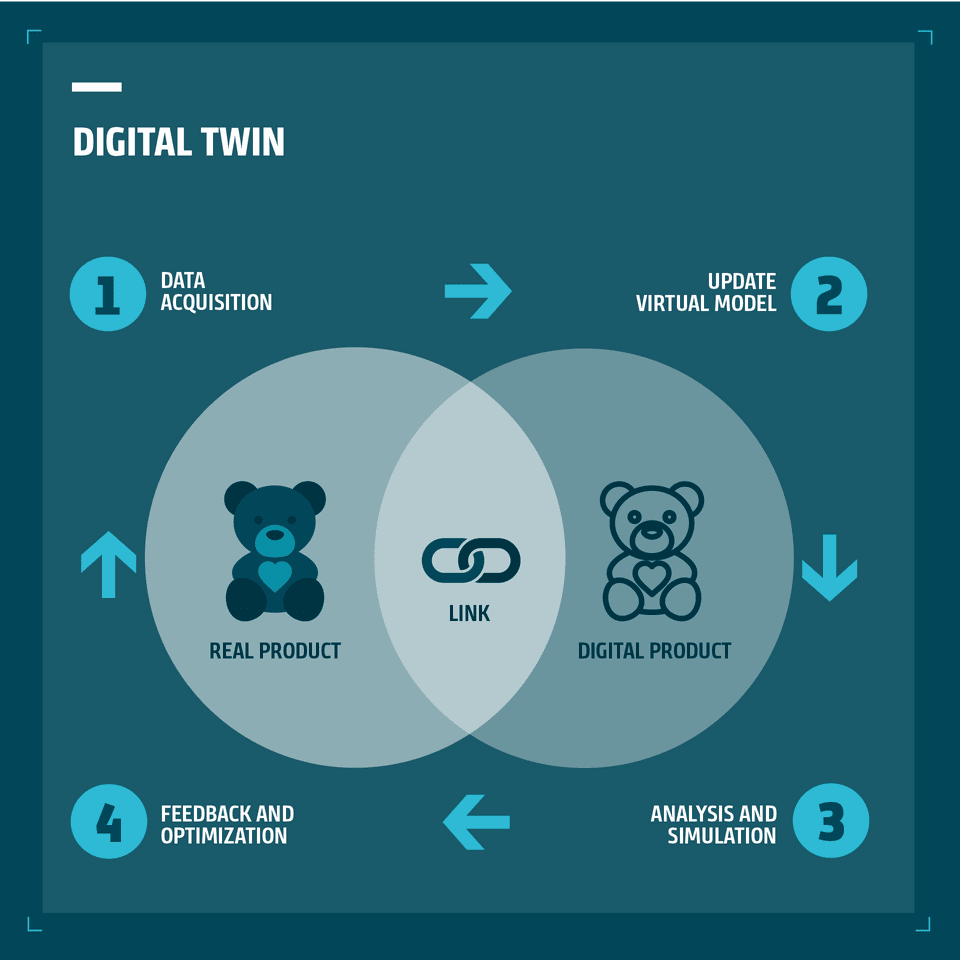 DIGITAL TWIN

1 DATA ACQUISITION

UPDATE VIRTUAL MODEL 2

REAL PRODUCT

LINK

DIGITAL PRODUCT

4 FEEDBACK AND OPTIMIZATION

ANALYSIS AND SIMULATION 3